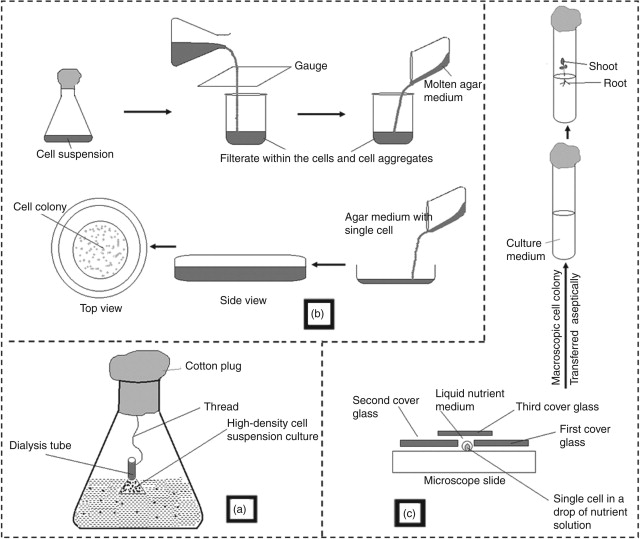 Gauge

Molten agar medium

Cell suspension

Filterate within the cells and cell aggregates

Cell colony

Agar medium with single cell

Top view

Side view

(b)

Shoot

Root

Culture medium

Macroscopic cell colony

Transferred aseptically

Cotton plug

Thread

High-density cell suspension culture

Dialysis tube

(a)

Second cover glass

Liquid nutrient medium

Third cover glass

First cover glass

Microscope slide

Single cell in a drop of nutrient solution

(c)